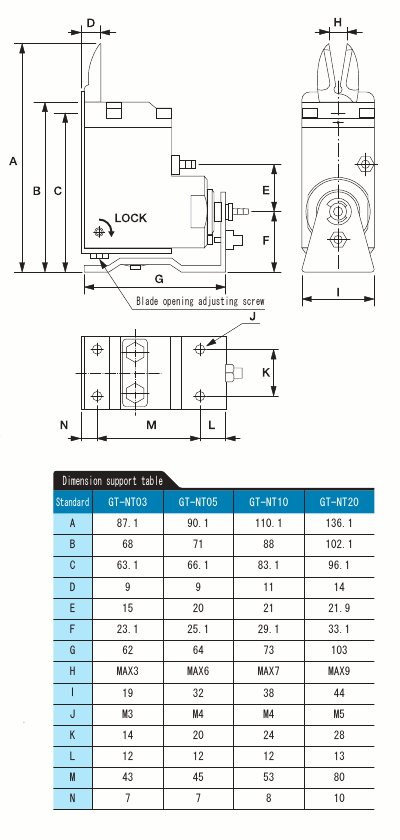 D

H

A

B

C

LOCK

E

F

G

I

Blade opening adjusting screw

J

K

N

M

L

Dimension support table

| Standard | GT-NT03 | GT-NT05 | GT-NT10 | GT-NT20 |
|---|---|---|---|---|
| A | 87.1 | 90.1 | 110.1 | 136.1 |
| B | 68 | 71 | 88 | 102.1 |
| C | 63.1 | 66.1 | 83.1 | 96.1 |
| D | 9 | 9 | 11 | 14 |
| E | 15 | 20 | 21 | 21.9 |
| F | 23.1 | 25.1 | 29.1 | 33.1 |
| G | 62 | 64 | 73 | 103 |
| H | MAX3 | MAX6 | MAX7 | MAX9 |
| I | 19 | 32 | 38 | 44 |
| J | M3 | M4 | M4 | M5 |
| K | 14 | 20 | 24 | 28 |
| L | 12 | 12 | 12 | 13 |
| M | 43 | 45 | 53 | 80 |
| N | 7 | 7 | 8 | 10 |