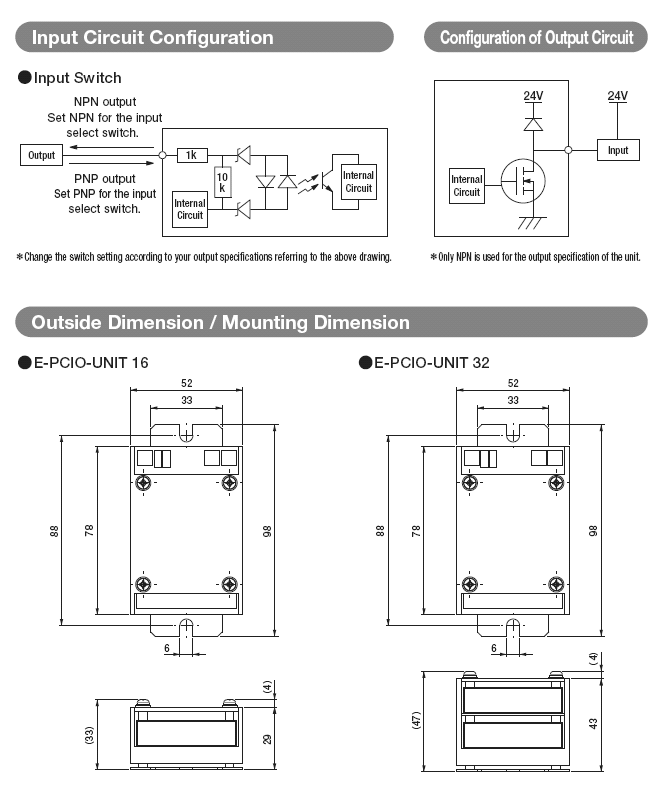 Input Circuit Configuration

●Input Switch

NPN output
Set NPN for the input select switch.

Output

PNP output
Set PNP for the input select switch.

1k

10 k

Internal Circuit

Internal Circuit

＊Change the switch setting according to your output specifications referring to the above drawing.

Configuration of Output Circuit

24V

24V

Input

Internal Circuit

＊Only NPN is used for the output specification of the unit.

Outside Dimension / Mounting Dimension

●E-PCIO-UNIT 16

52
33
88
78
98
6
(4)
(33)
29

●E-PCIO-UNIT 32

52
33
88
78
98
6
(4)
(47)
43